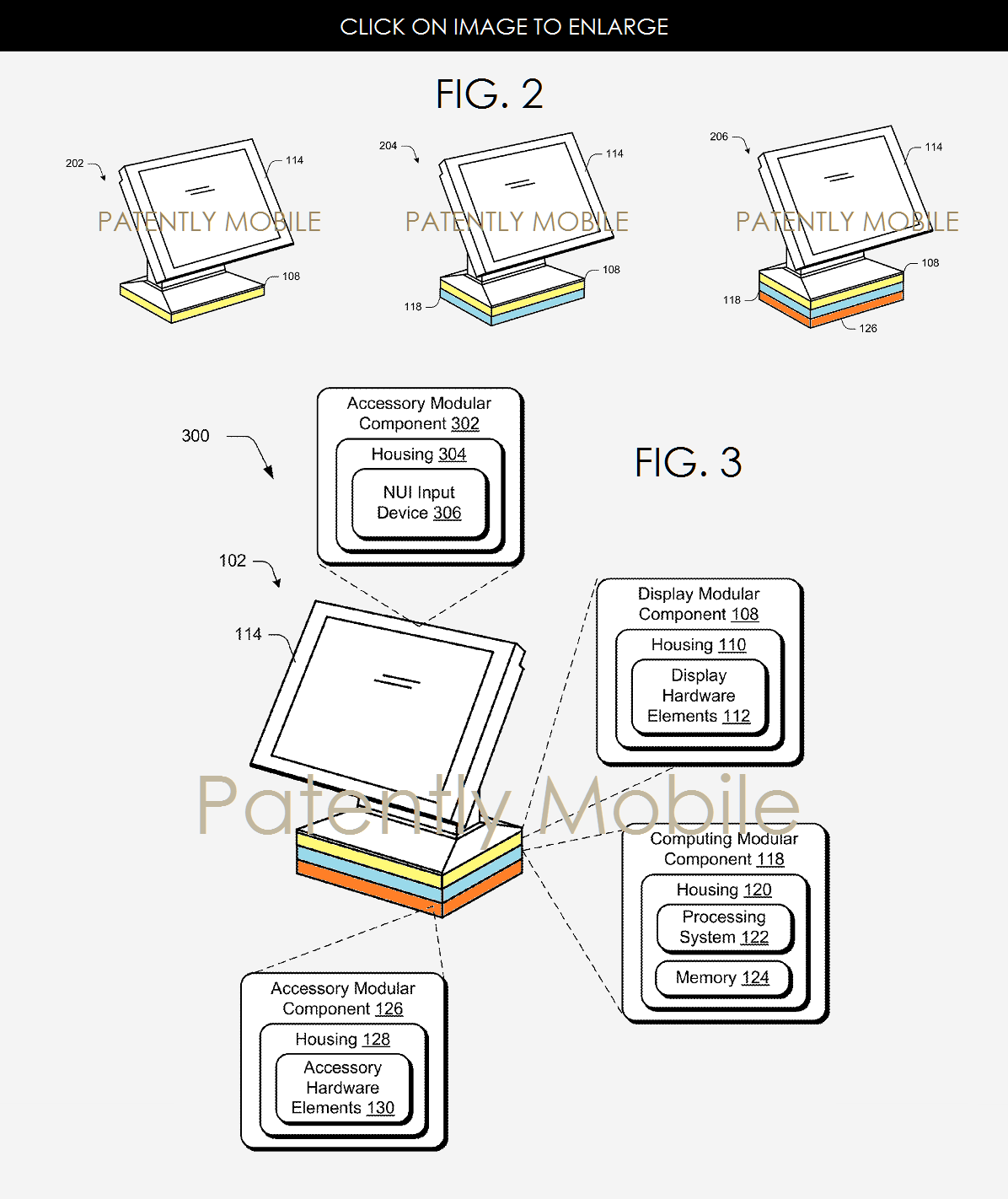 CLICK ON IMAGE TO ENLARGE

FIG. 2

202

114

PATENTLY MOBILE

108

204

114

PATENTLY MOBILE

108

118

206

114

PATENTLY MOBILE

108

118

126

300

Accessory Modular Component 302

Housing 304

NUI Input Device 306

FIG. 3

102

114

Display Modular Component 108

Housing 110

Display Hardware Elements 112

Patently Mobile

Computing Modular Component 118

Housing 120

Processing System 122

Memory 124

Accessory Modular Component 126

Housing 128

Accessory Hardware Elements 130