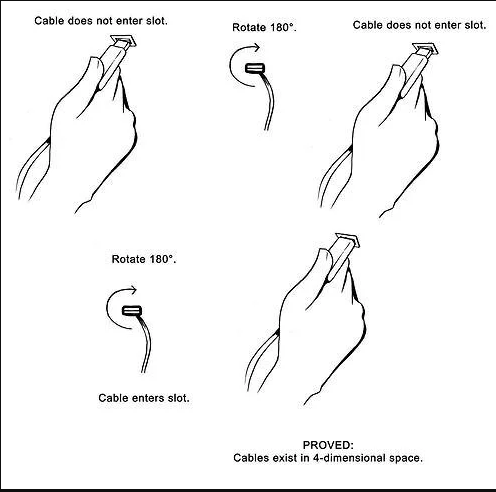 Cable does not enter slot.

Rotate 180°.

Cable does not enter slot.

Rotate 180°.

Cable enters slot.

PROVED:
Cables exist in 4-dimensional space.