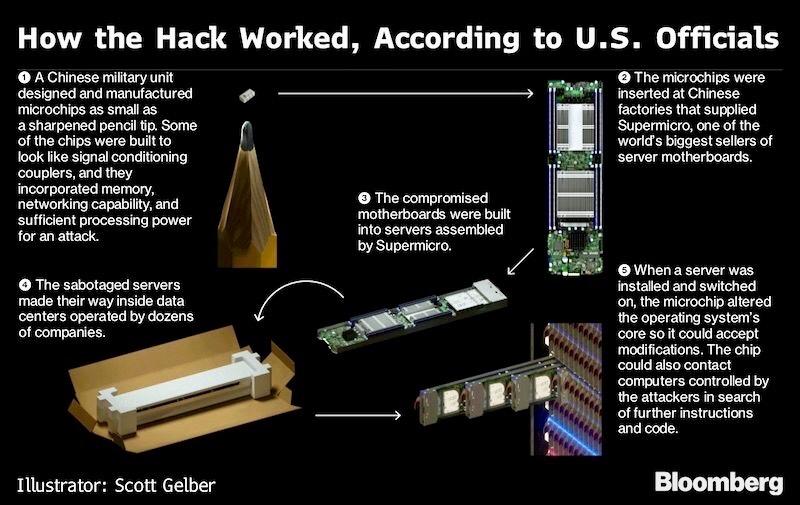 How the Hack Worked, According to U.S. Officials

❶ A Chinese military unit designed and manufactured microchips as small as a sharpened pencil tip. Some of the chips were built to look like signal conditioning couplers, and they incorporated memory, networking capability, and sufficient processing power for an attack.

❷ The microchips were inserted at Chinese factories that supplied Supermicro, one of the world's biggest sellers of server motherboards.

❸ The compromised motherboards were built into servers assembled by Supermicro.

❹ The sabotaged servers made their way inside data centers operated by dozens of companies.

❺ When a server was installed and switched on, the microchip altered the operating system's core so it could accept modifications. The chip could also contact computers controlled by the attackers in search of further instructions and code.

Illustrator: Scott Gelber

Bloomberg